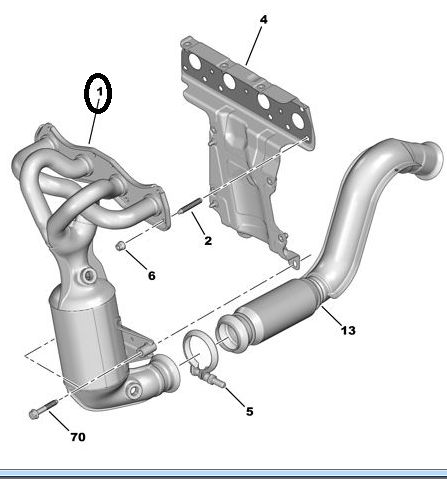 4
1
2
6
13
5
70